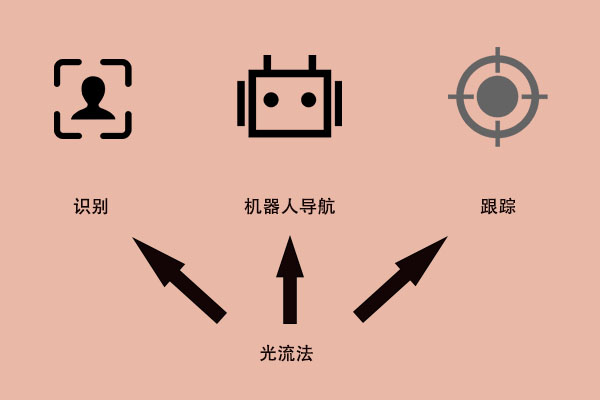 识别

机器人导航

跟踪

光流法